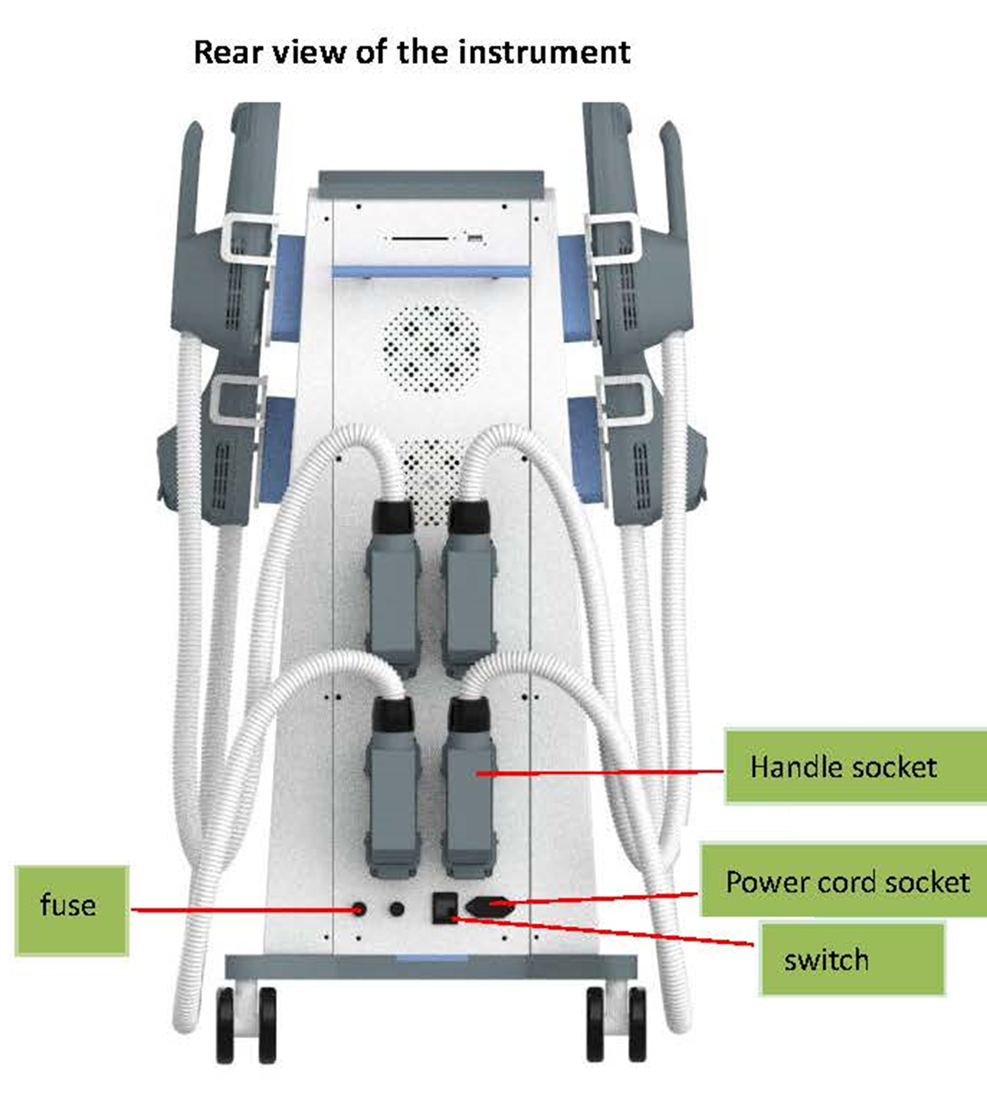 Rear view of the instrument

Handle socket

fuse

Power cord socket

switch