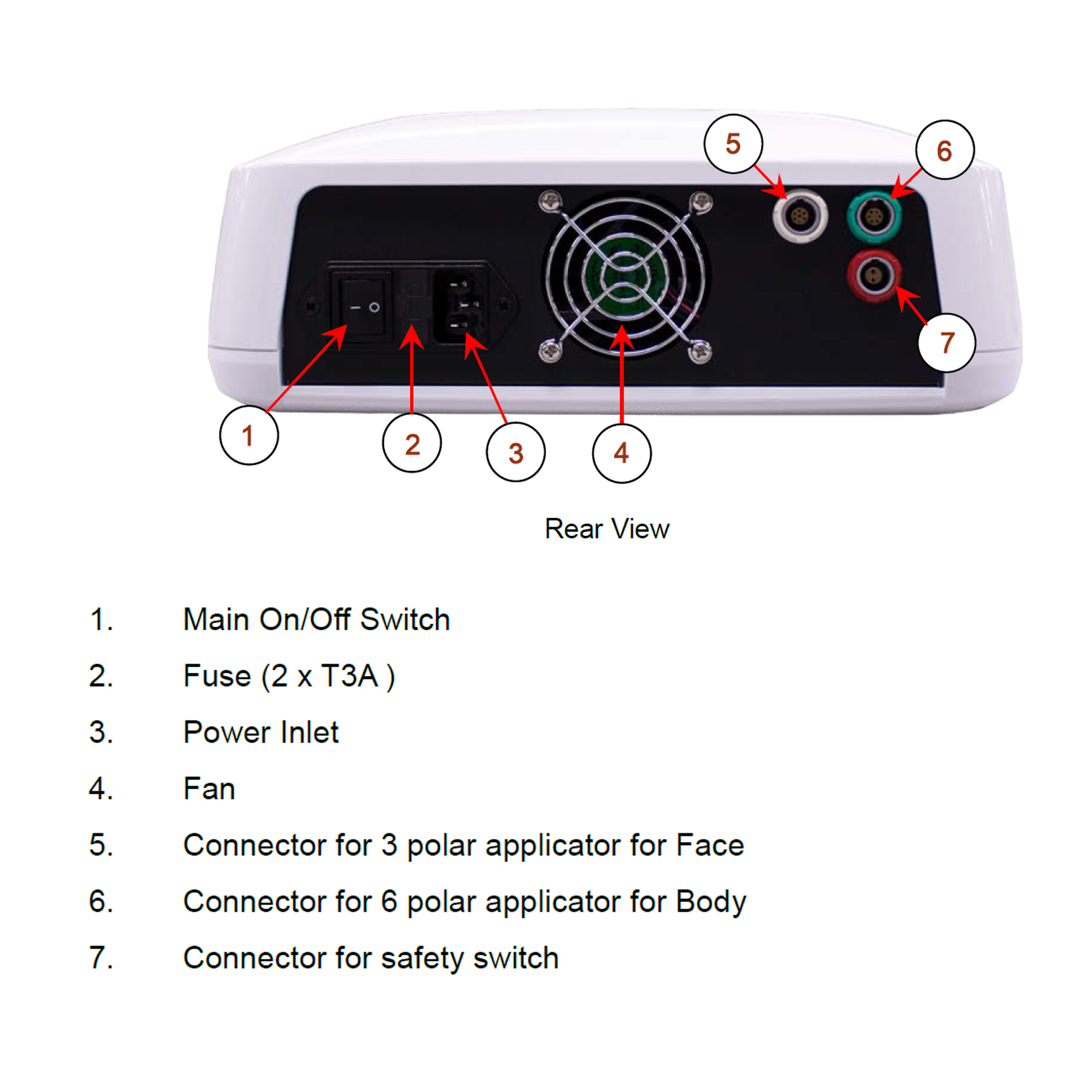 5

6

7

1

2

3

4

Rear View

1. Main On/Off Switch

2. Fuse (2 x T3A )

3. Power Inlet

4. Fan

5. Connector for 3 polar applicator for Face

6. Connector for 6 polar applicator for Body

7. Connector for safety switch